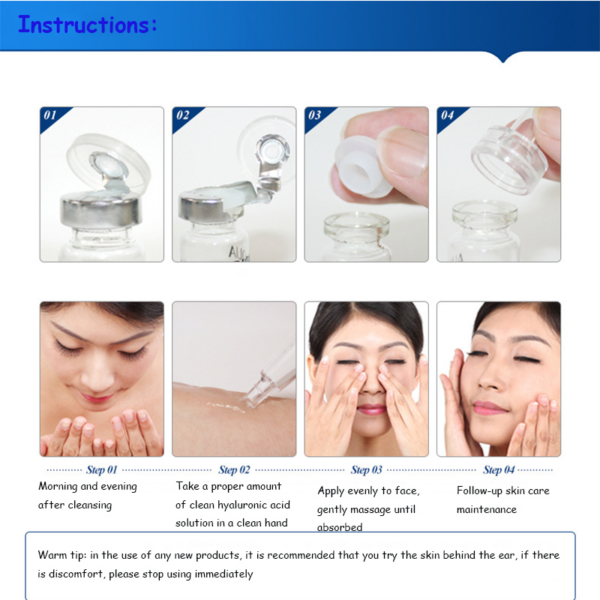 Instructions:

01

02

03

04

Step 01
Morning and evening after cleansing

Step 02
Take a proper amount of clean hyaluronic acid solution in a clean hand

Step 03
Apply evenly to face, gently massage until absorbed

Step 04
Follow-up skin care maintenance

Warm tip: in the use of any new products, it is recommended that you try the skin behind the ear, if there is discomfort, please stop using immediately