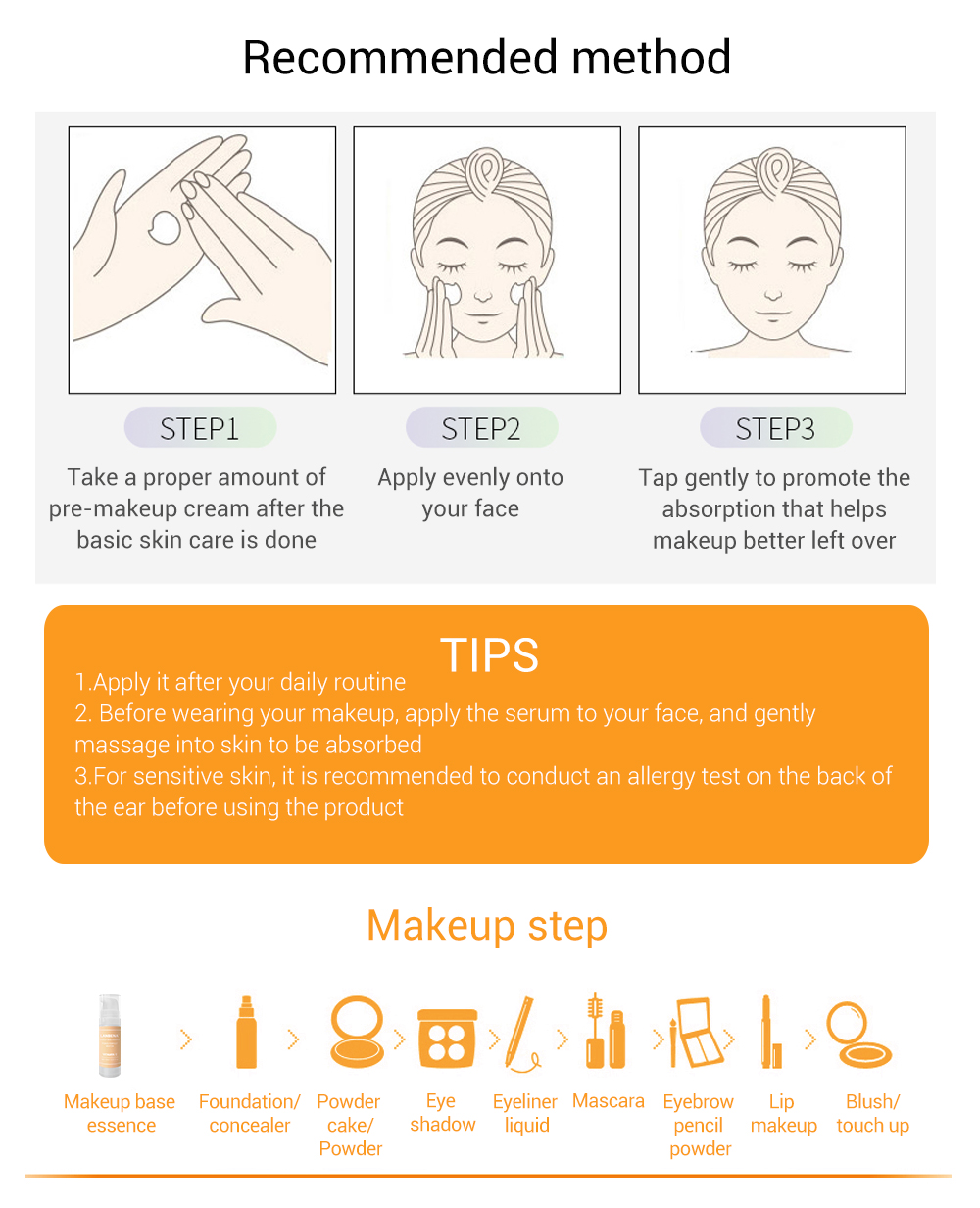 Recommended method

STEP1
Take a proper amount of pre-makeup cream after the basic skin care is done

STEP2
Apply evenly onto your face

STEP3
Tap gently to promote the absorption that helps makeup better left over

TIPS
1.Apply it after your daily routine
2. Before wearing your makeup, apply the serum to your face, and gently massage into skin to be absorbed
3.For sensitive skin, it is recommended to conduct an allergy test on the back of the ear before using the product

Makeup step

Makeup base essence
Foundation/ concealer
Powder cake/ Powder
Eye shadow
Eyeliner liquid
Mascara
Eyebrow pencil powder
Lip makeup
Blush/ touch up