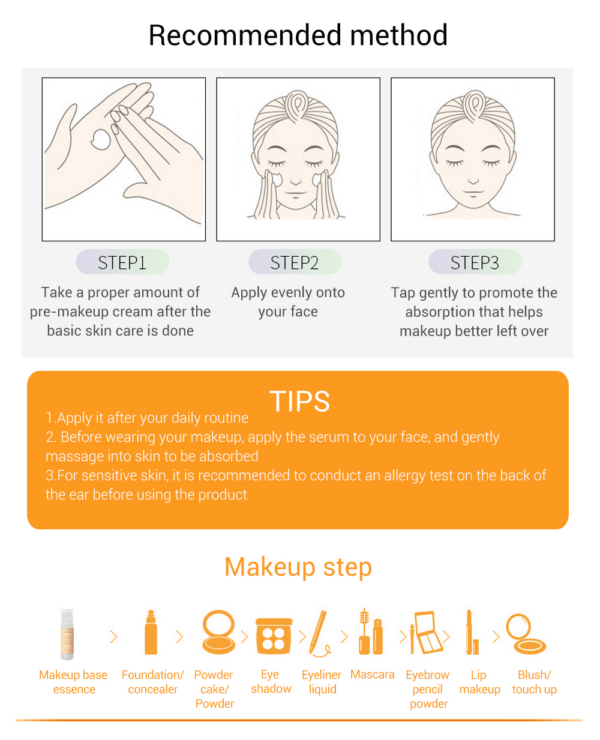 Recommended method

STEP1
Take a proper amount of pre-makeup cream after the basic skin care is done

STEP2
Apply evenly onto your face

STEP3
Tap gently to promote the absorption that helps makeup better left over

TIPS
1.Apply it after your daily routine
2. Before wearing your makeup, apply the serum to your face, and gently massage into skin to be absorbed
3.For sensitive skin, it is recommended to conduct an allergy test on the back of the ear before using the product

Makeup step

Makeup base essence > Foundation/ concealer > Powder cake/ Powder > Eye shadow > Eyeliner liquid > Mascara > Eyebrow pencil powder > Lip makeup > Blush/ touch up