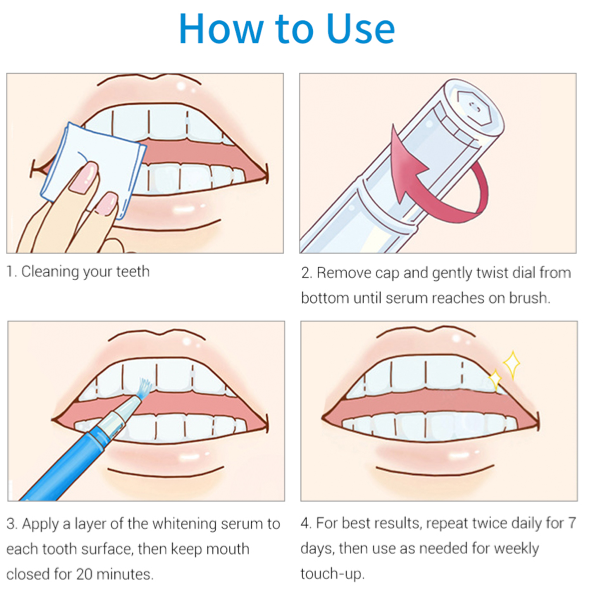 How to Use

1. Cleaning your teeth

2. Remove cap and gently twist dial from bottom until serum reaches on brush.

3. Apply a layer of the whitening serum to each tooth surface, then keep mouth closed for 20 minutes.

4. For best results, repeat twice daily for 7 days, then use as needed for weekly touch-up.