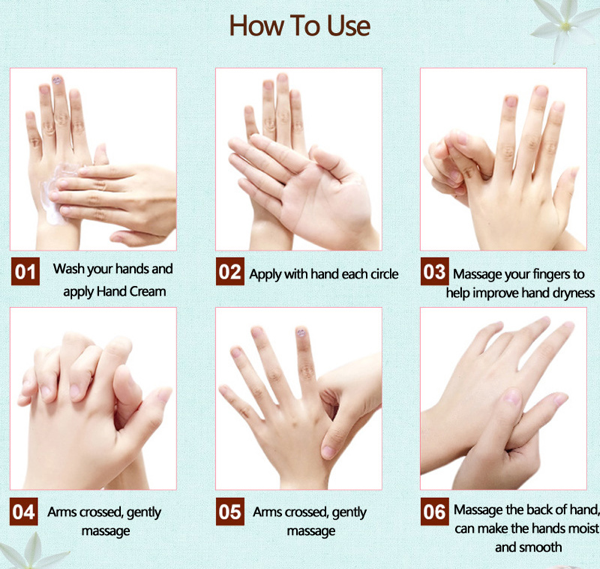 How To Use

01 Wash your hands and apply Hand Cream

02 Apply with hand each circle

03 Massage your fingers to help improve hand dryness

04 Arms crossed, gently massage

05 Arms crossed, gently massage

06 Massage the back of hand, can make the hands moist and smooth